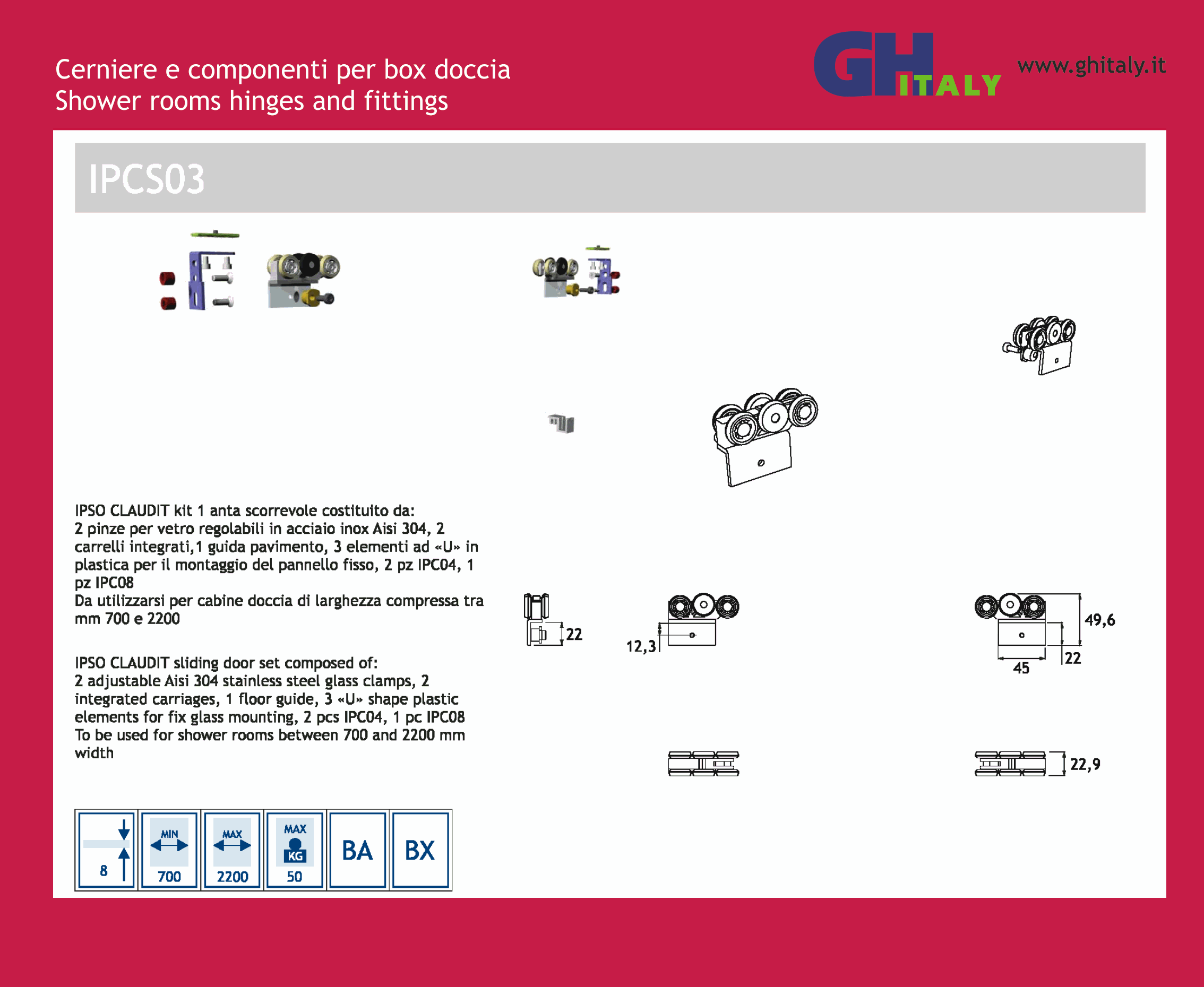 Cerniere e componenti per box doccia
Shower rooms hinges and fittings

GH ITALY www.ghitaly.it

IPCS03

IPSO CLAUDIT kit 1 anta scorrevole costituito da:
2 pinze per vetro regolabili in acciaio inox Aisi 304, 2 carrelli integrati,1 guida pavimento, 3 elementi ad «U» in plastica per il montaggio del pannello fisso, 2 pz IPC04, 1 pz IPC08
Da utilizzarsi per cabine doccia di larghezza compressa tra mm 700 e 2200

IPSO CLAUDIT sliding door set composed of:
2 adjustable Aisi 304 stainless steel glass clamps, 2 integrated carriages, 1 floor guide, 3 «U» shape plastic elements for fix glass mounting, 2 pcs IPC04, 1 pc IPC08
To be used for shower rooms between 700 and 2200 mm width

22
12,3
49,6
22
45
22,9

8
MIN 700
MAX 2200
MAX KG 50
BA
BX